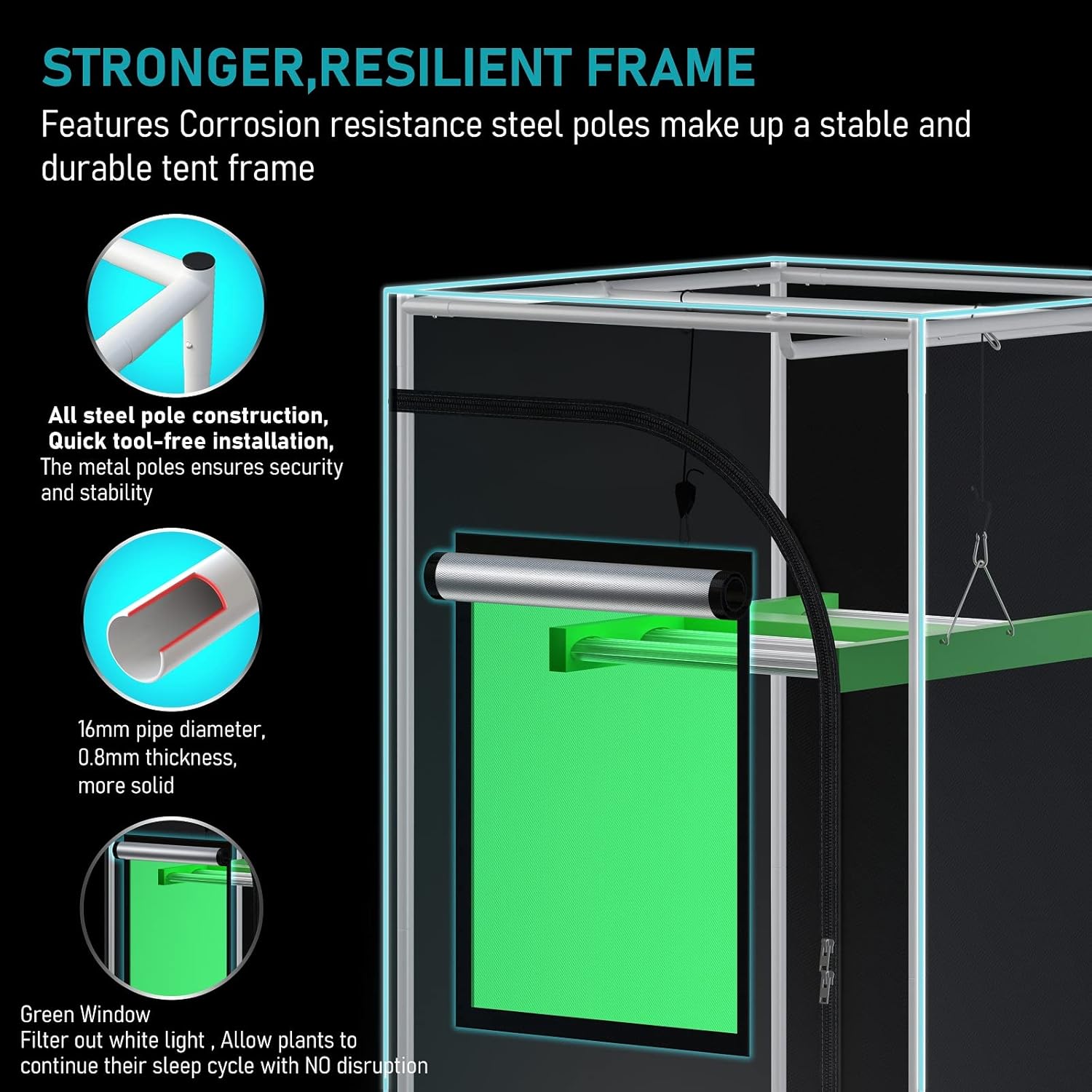 STRONGER,RESILIENT FRAME
Features Corrosion resistance steel poles make up a stable and durable tent frame

All steel pole construction,
Quick tool-free installation,
The metal poles ensures security and stability

16mm pipe diameter,
0.8mm thickness,
more solid

Green Window
Filter out white light , Allow plants to continue their sleep cycle with NO disruption